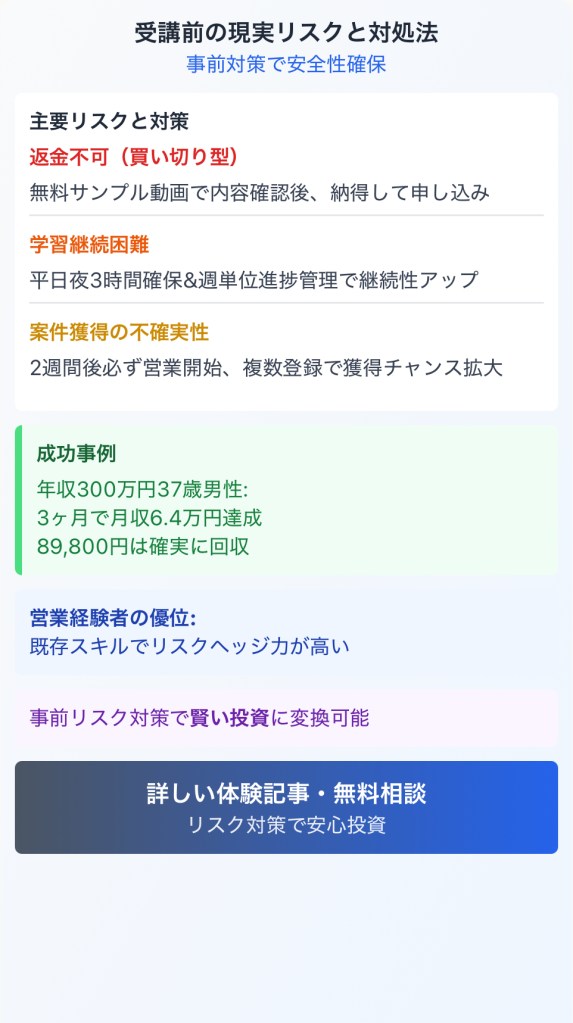 受講前の現実リスクと対処法
事前対策で安全性確保

主要リスクと対策
返金不可（買い切り型）
無料サンプル動画で内容確認後、納得して申し込み

学習継続困難
平日夜3時間確保&週単位進捗管理で継続性アップ

案件獲得の不確実性
2週間後必ず営業開始、複数登録で獲得チャンス拡大

成功事例
年収300万円37歳男性:
3ヶ月で月収6.4万円達成
89,800円は確実に回収

営業経験者の優位:
既存スキルでリスクヘッジ力が高い

事前リスク対策で賢い投資に変換可能

詳しい体験記事・無料相談
リスク対策で安心投資